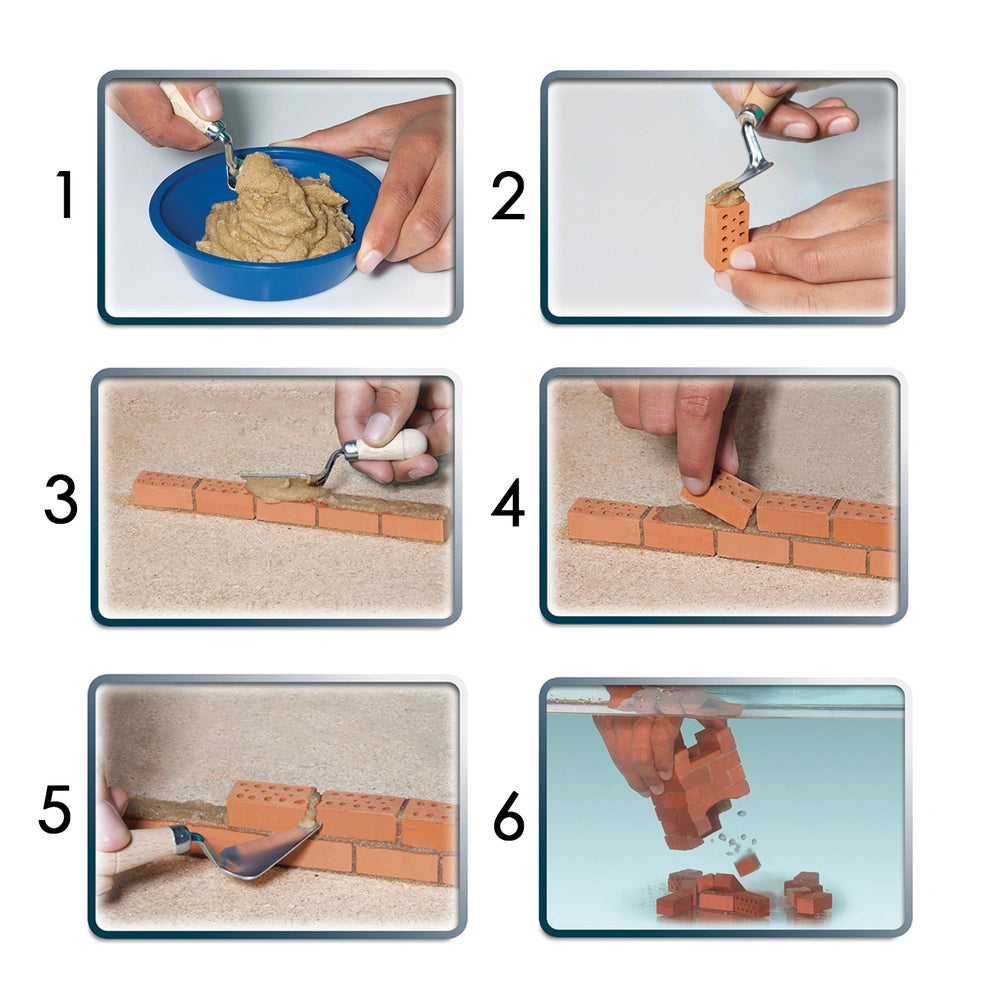 1

2

3

4

5

6